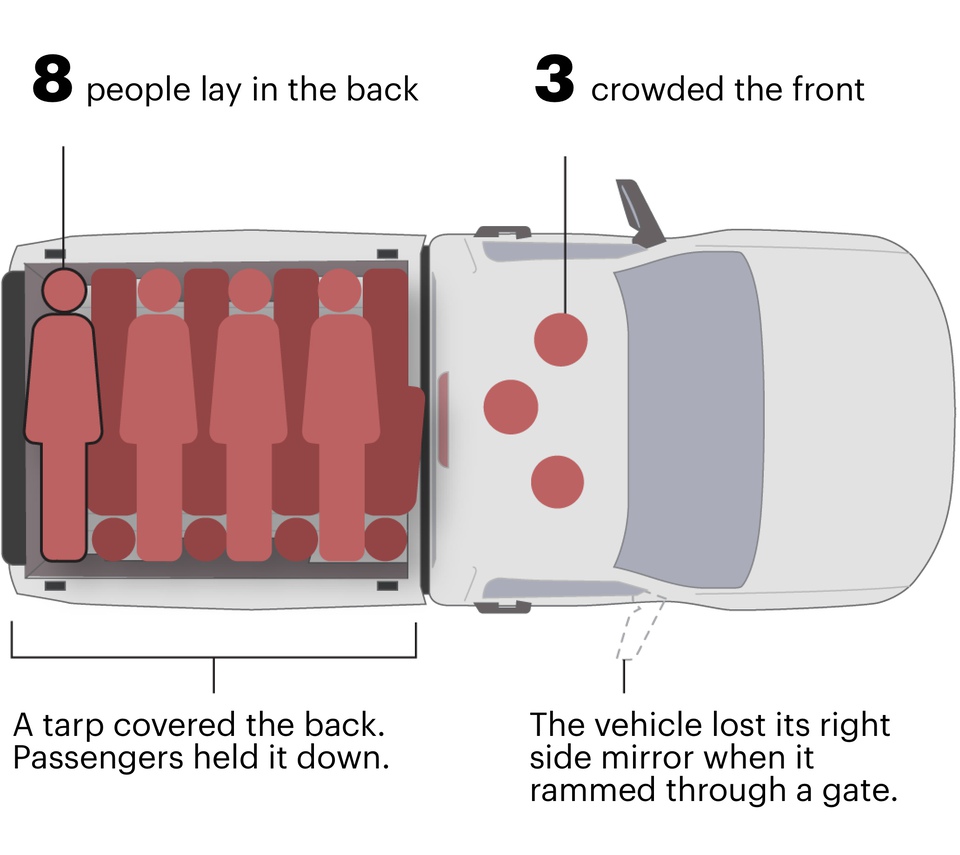 8 people lay in the back

3 crowded the front

A tarp covered the back. Passengers held it down.

The vehicle lost its right side mirror when it rammed through a gate.