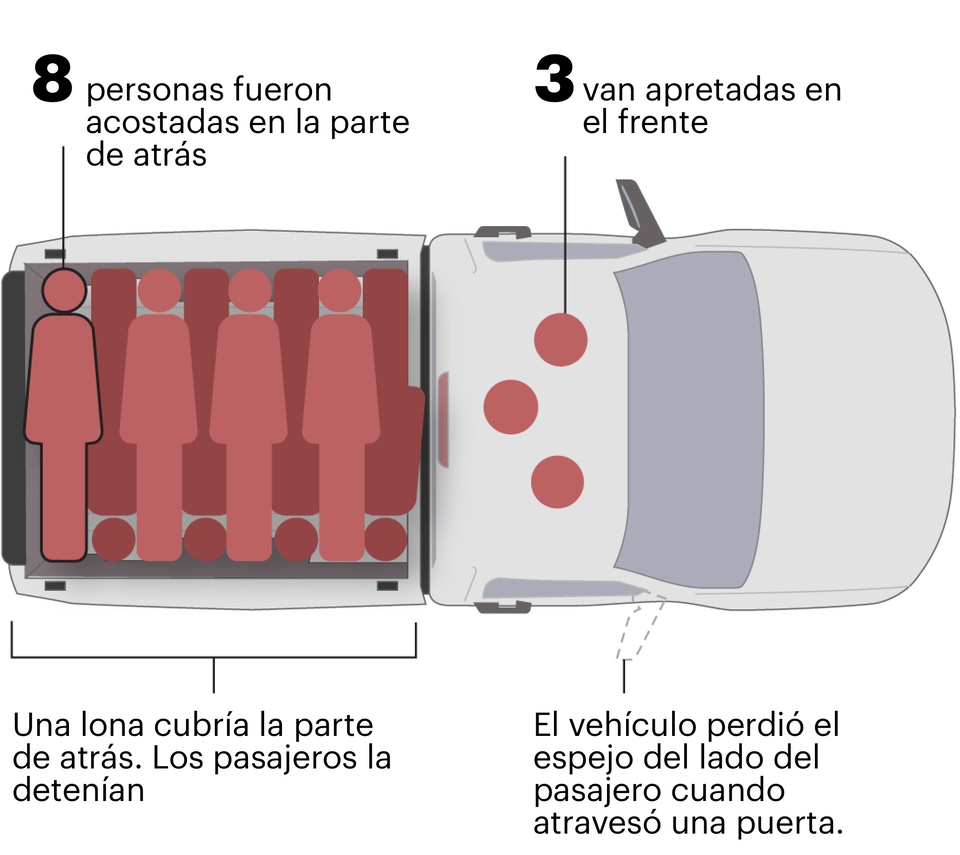 8 personas fueron acostadas en la parte de atrás

3 van apretadas en el frente

Una lona cubría la parte de atrás. Los pasajeros la detenían

El vehículo perdió el espejo del lado del pasajero cuando atravesó una puerta.